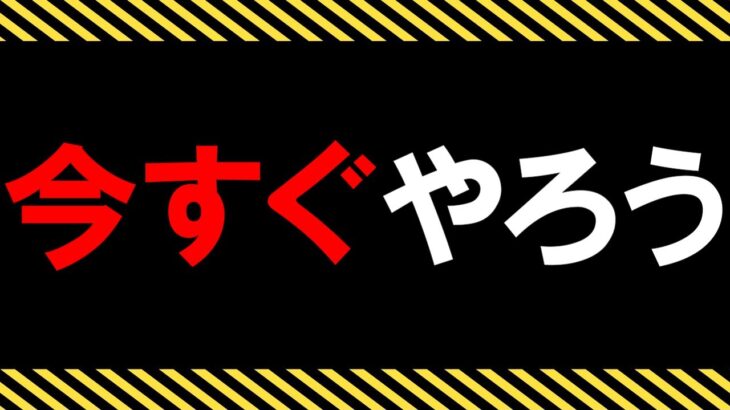 今すぐやろう